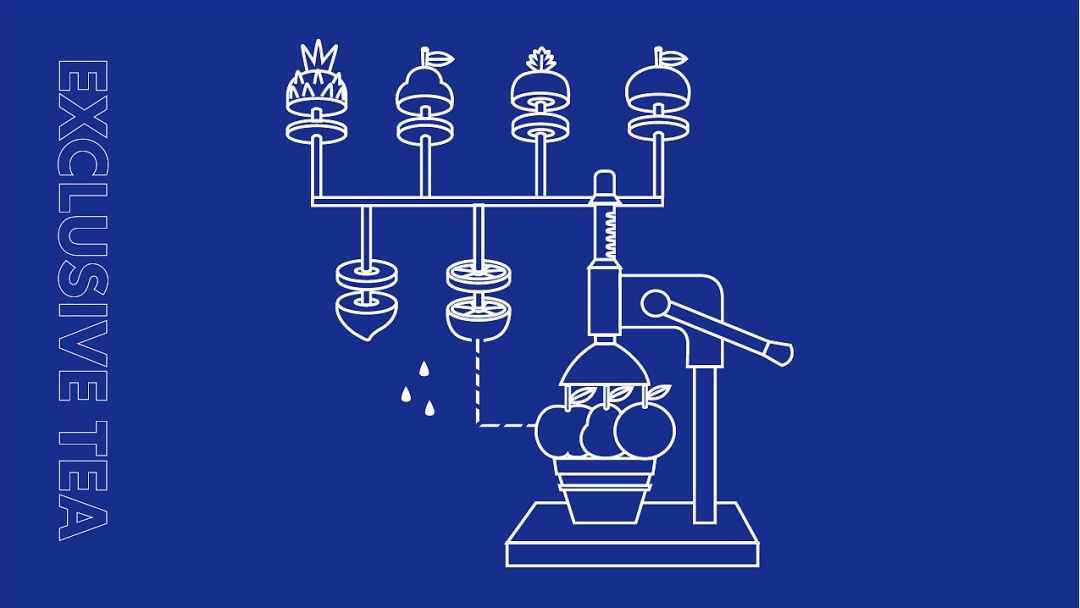 EXCLUSIVE TEA